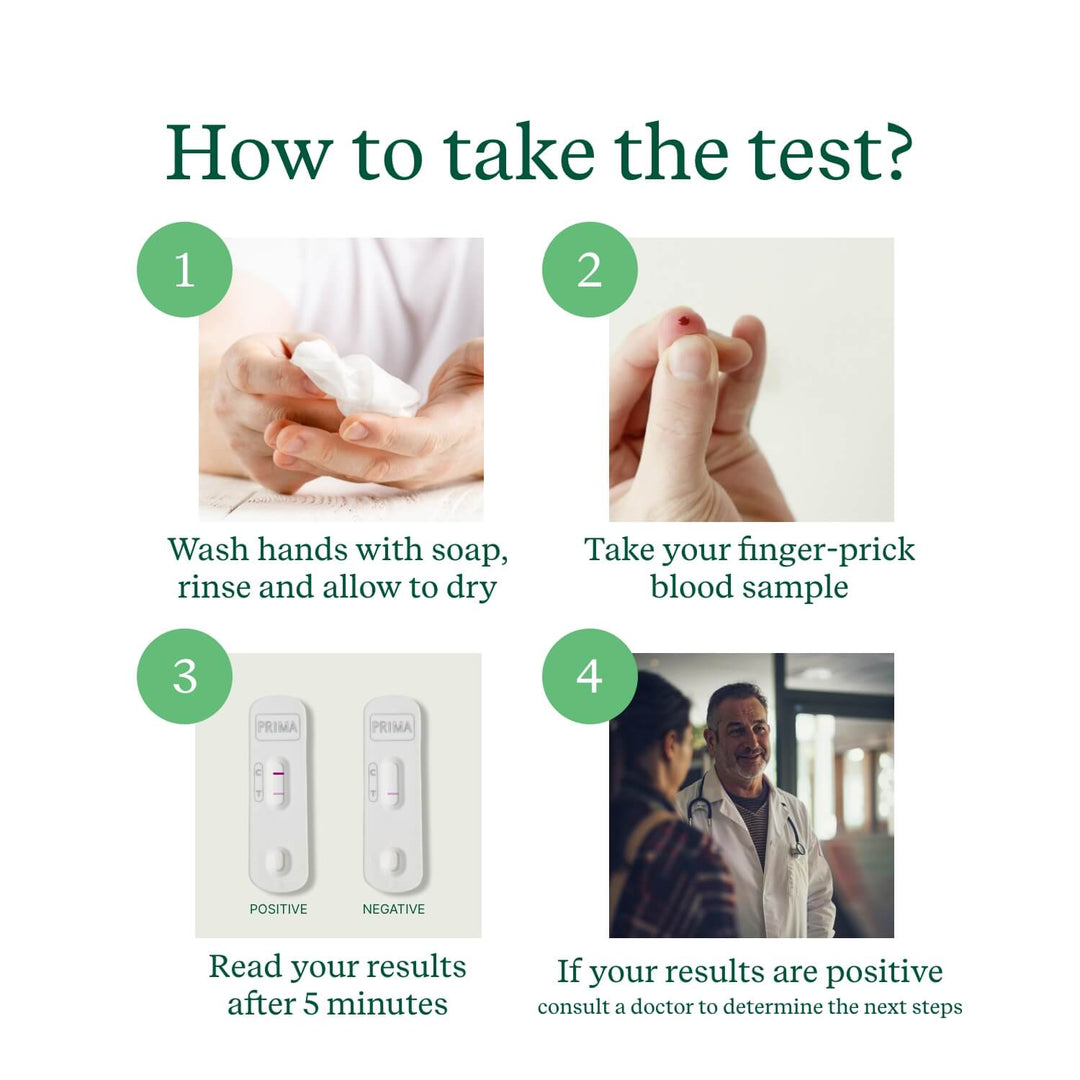 How to take the test?

1

Wash hands with soap, rinse and allow to dry

2

Take your finger-prick blood sample

3

PRIMA

C

T

PRIMA

C

T

POSITIVE

NEGATIVE

Read your results after 5 minutes

4

If your results are positive

consult a doctor to determine the next steps